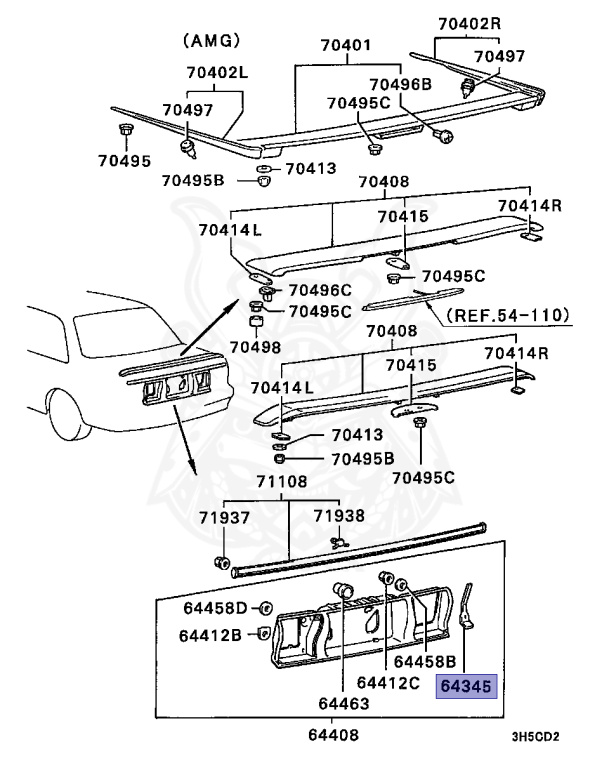 (AMG)
70401
70402R
70497
70402L
70496B
70497
70495C
70495
70413
70495B
70408
70414R
70414L
70415
70495C
70496C
70495C
(REF.54-110)
70498
70408
70414R
70415
70414L
70413
70495B
70495C
71108
71937
71938
64458D
64412B
64458B
64412C
64345
64463
64408
3H5CD2