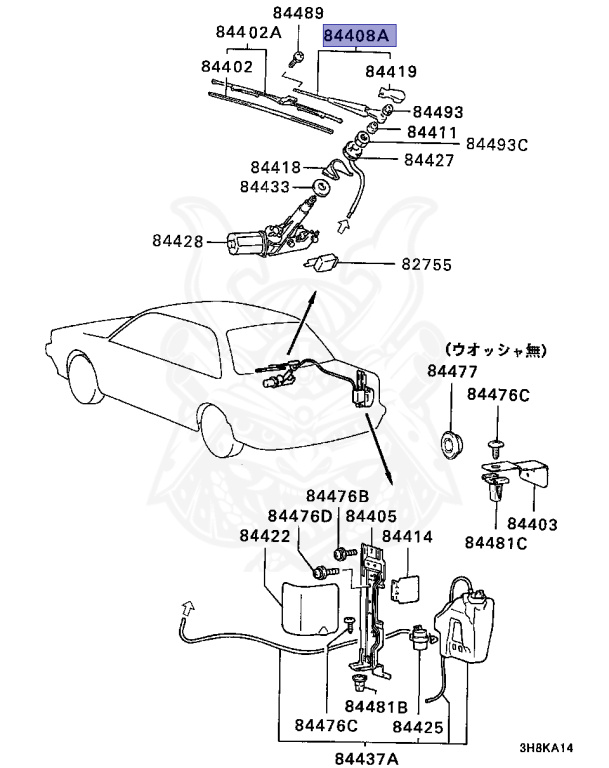 84489
84402A
84408A
84402
84419
84493
84411
84493C
84418
84427
84433
84428
82755
(ウオッシャ無)
84477
84476C
84403
84481C
84476B
84476D
84405
84422
84414
84481B
84476C
84425
84437A
3H8KA14