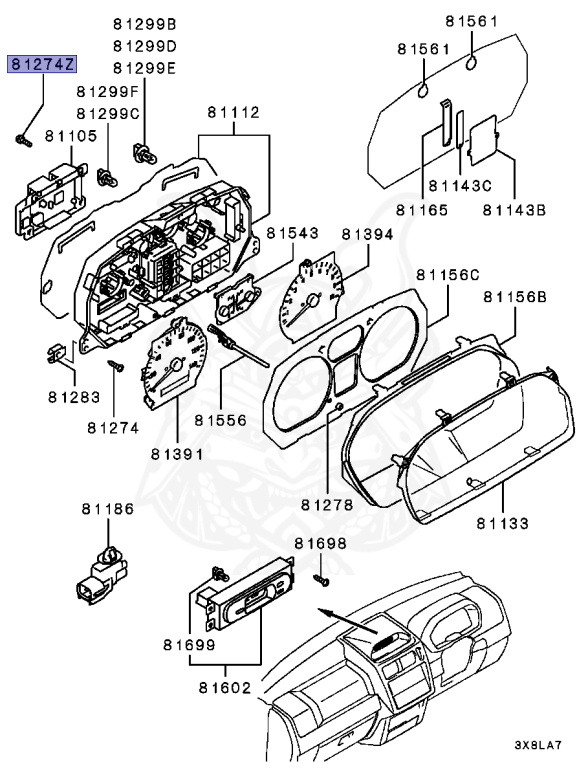 81299B
81299D
81299E
81274Z
81299F
81299C
81105
81112
81561
81561
81143C
81165
81143B
81543
81394
81156C
81156B
81283
81274
81556
81391
81278
81133
81186
81698
81699
81602
3X8LA7