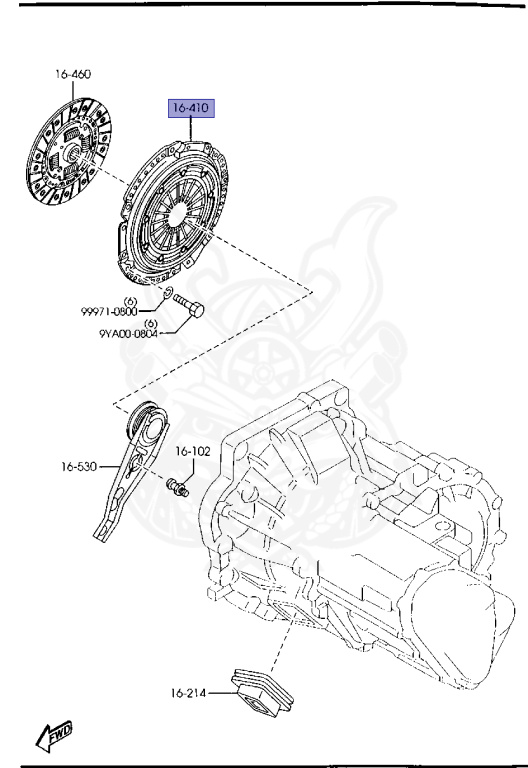 16-460

16-410

(6)
99971-0800

(6)
9YA00-0804

16-102

16-530

16-214

FWD