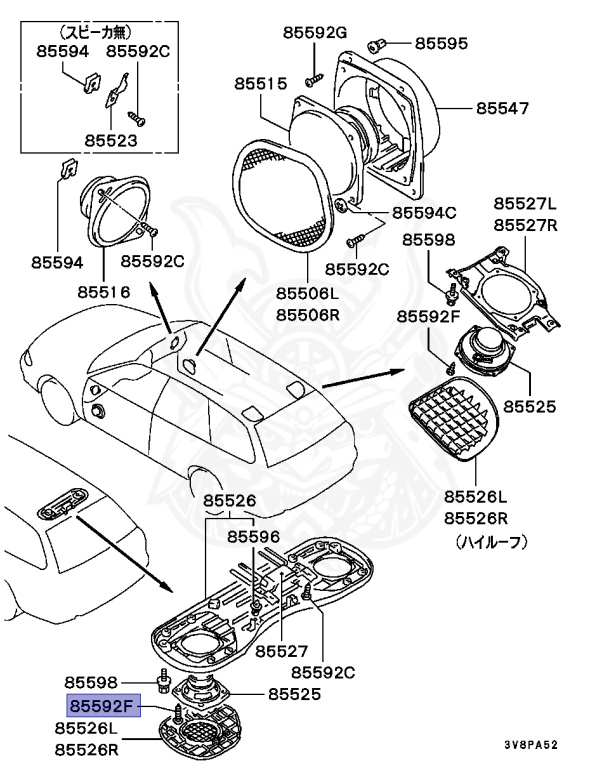 （スピーカ無）
85594
85592C
85523
85594
85592C
85516
85592G
85595
85515
85547
85594C
85592C
85506L
85506R
85527L
85527R
85598
85592F
85525
85526L
85526R
（ハイルーフ）
85526
85596
85527
85592C
85598
85525
85592F
85526L
85526R
3V8PA52