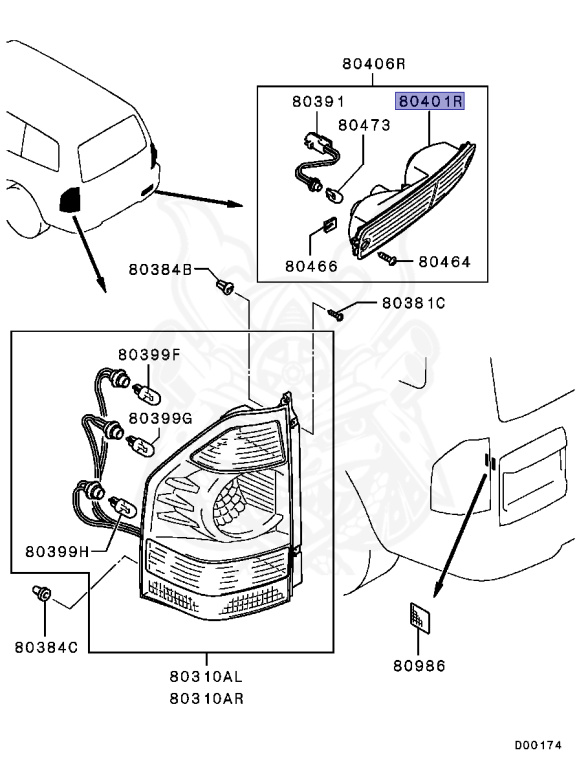 80406R
80391
80401R
80473
80466
80464
80384B
80381C
80399F
80399G
80399H
80384C
80310AL
80310AR
80986
D00174