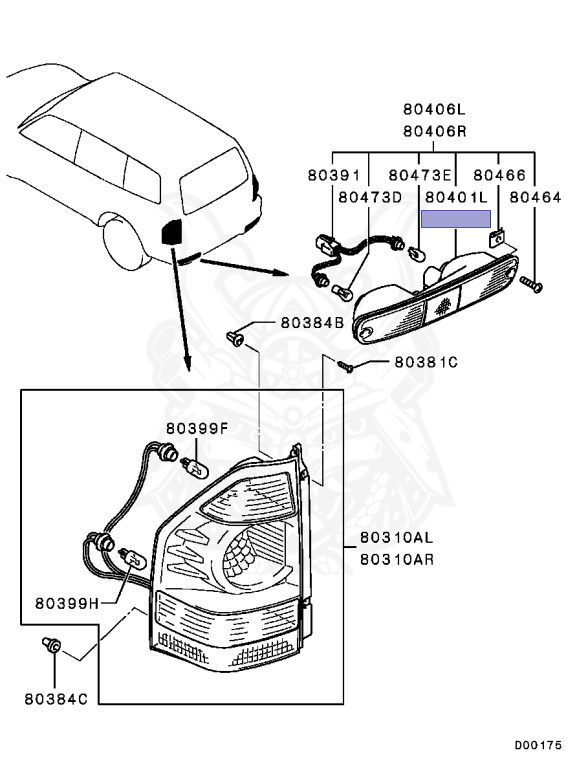 80406L
80406R

80391
80473E
80466
80473D
80401L
80464

80384B
80381C

80399F

80310AL
80310AR

80399H

80384C

D00175