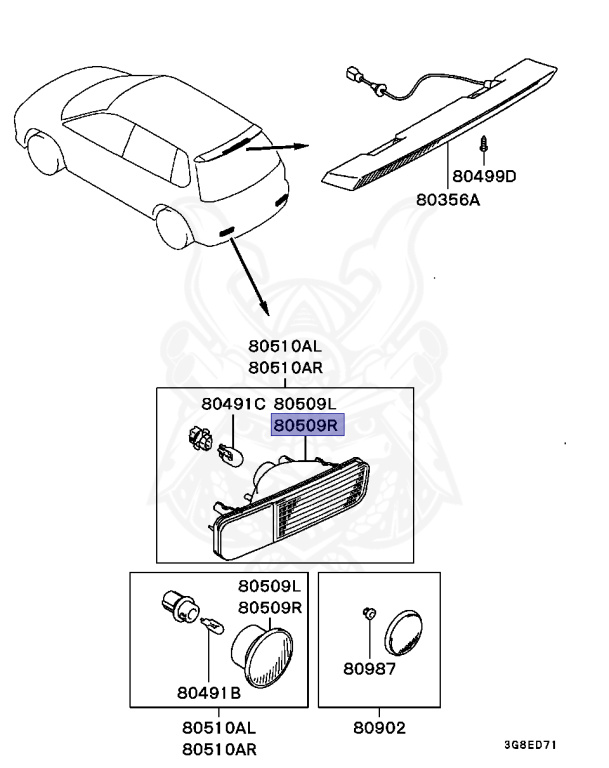 80499D
80356A
80510AL
80510AR
80491C 80509L
80509R
80509L
80509R
80491B
80987
80510AL
80510AR
80902
3G8ED71