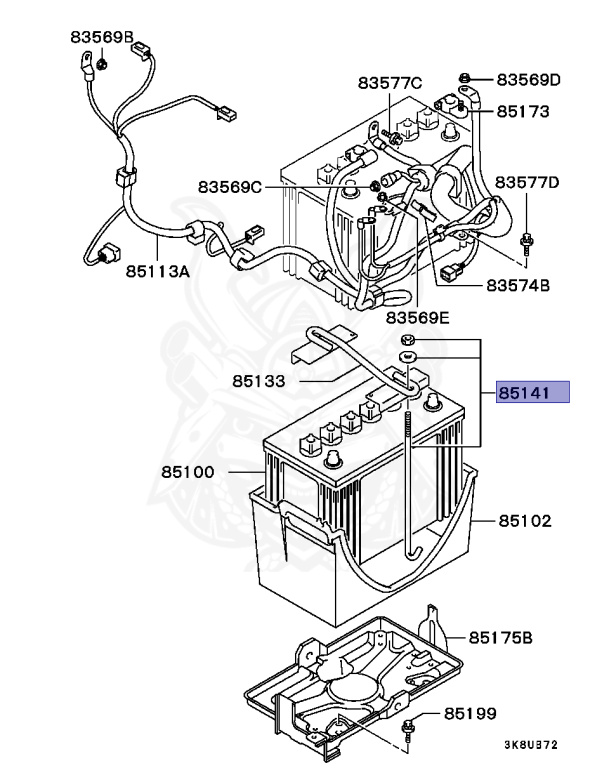 83569B
83577C
83569D
85173
83569C
83577D
85113A
83574B
83569E
85133
85141
85100
85102
85175B
85199
3K8U872