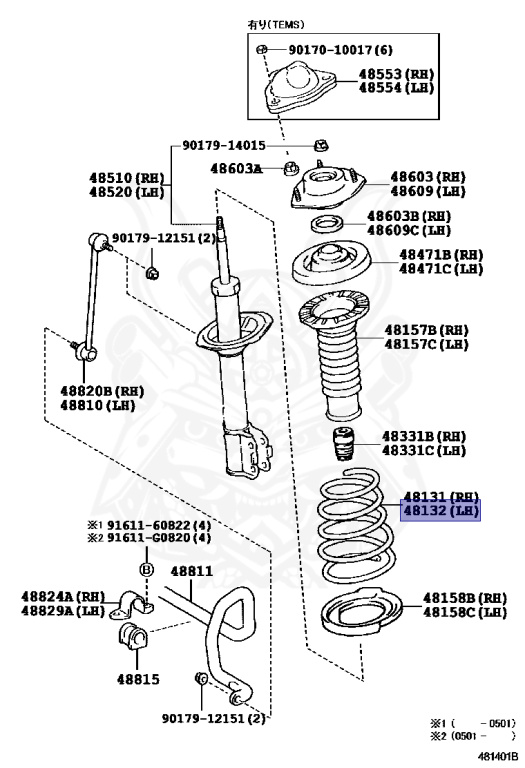 有り(TEMS)
90170-10017(6)
48553(RH)
48554(LH)
90179-14015
48603A
48510(RH)
48520(LH)
48603(RH)
48609(LH)
48603B(RH)
48609C(LH)
90179-12151(2)
48471B(RH)
48471C(LH)
48157B(RH)
48157C(LH)
48820B(RH)
48810(LH)
48331B(RH)
48331C(LH)
48131(RH)
48132(LH)
※1 91611-60822(4)
※2 91611-G0820(4)
B
48811
48824A(RH)
48829A(LH)
48158B(RH)
48158C(LH)
48815
90179-12151(2)
※1 (  -0501)
※2 (0501-  )
481401B