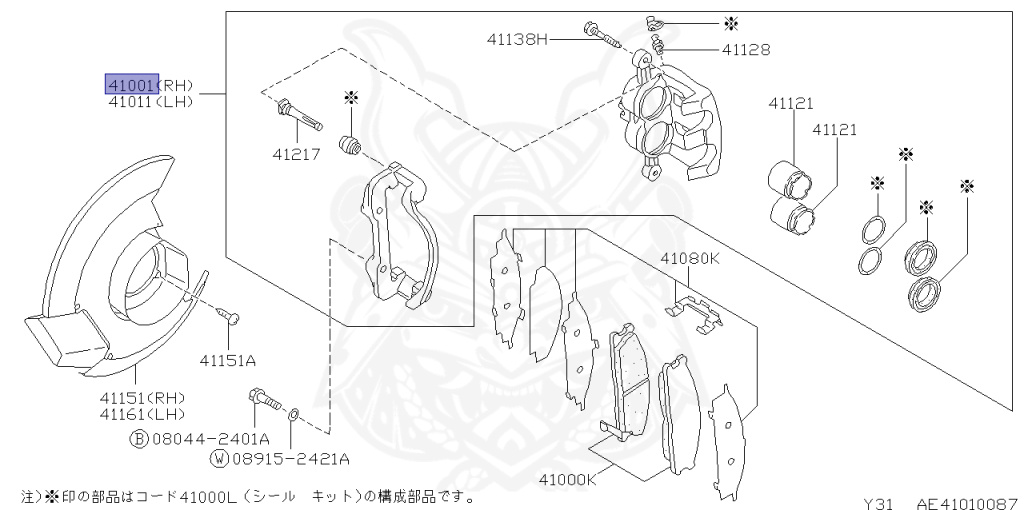 41138H
※
41128
41001(RH)
41011(LH)
※
41217
41121
41121
※
※
※
※
41080K
41151A
41151(RH)
41161(LH)
Ⓑ08044-2401A
Ⓦ08915-2421A
41000K
注)※印の部品はコード41000L(シール キット)の構成部品です。
Y31 AE41010087