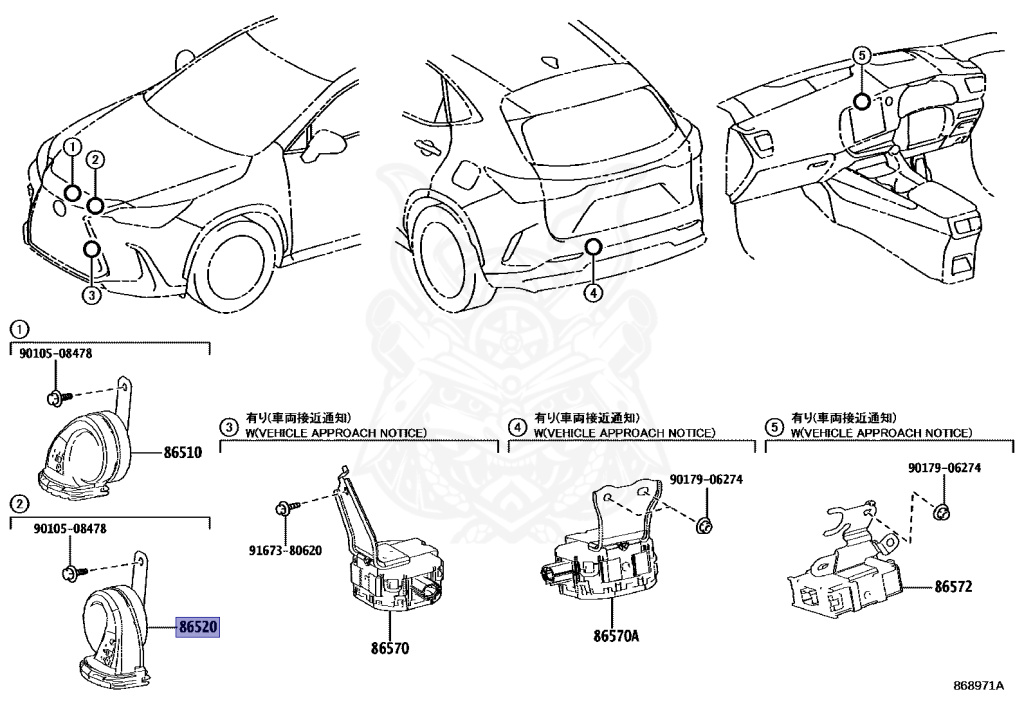 ①
②
③
④
⑤

①
90105-08478
86510

②
90105-08478
86520

③ 有り(車両接近通知)
W(VEHICLE APPROACH NOTICE)
91673-80620
86570

④ 有り(車両接近通知)
W(VEHICLE APPROACH NOTICE)
90179-06274
86570A

⑤ 有り(車両接近通知)
W(VEHICLE APPROACH NOTICE)
90179-06274
86572

868971A