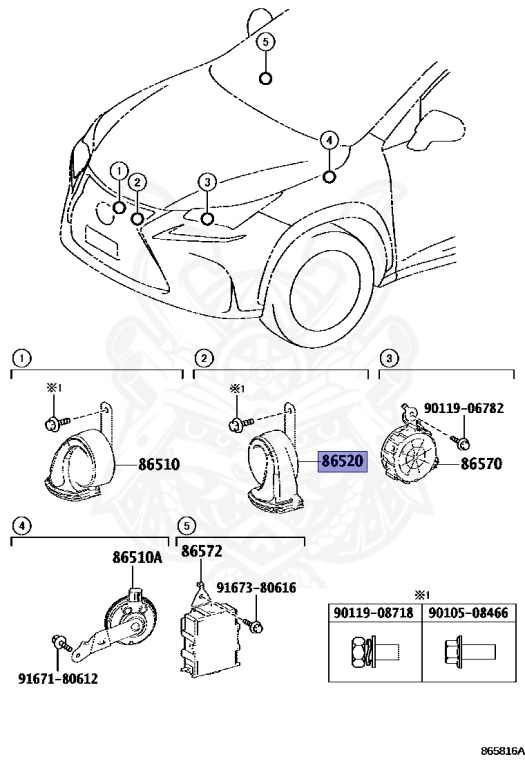 5

4

1

2

3

1

※1

86510

2

※1

86520

3

90119-06782

86570

4

86510A

91671-80612

5

86572

91673-80616

※1

| 90119-08718 | 90105-08466 |
|---|---|
| | |

865816A