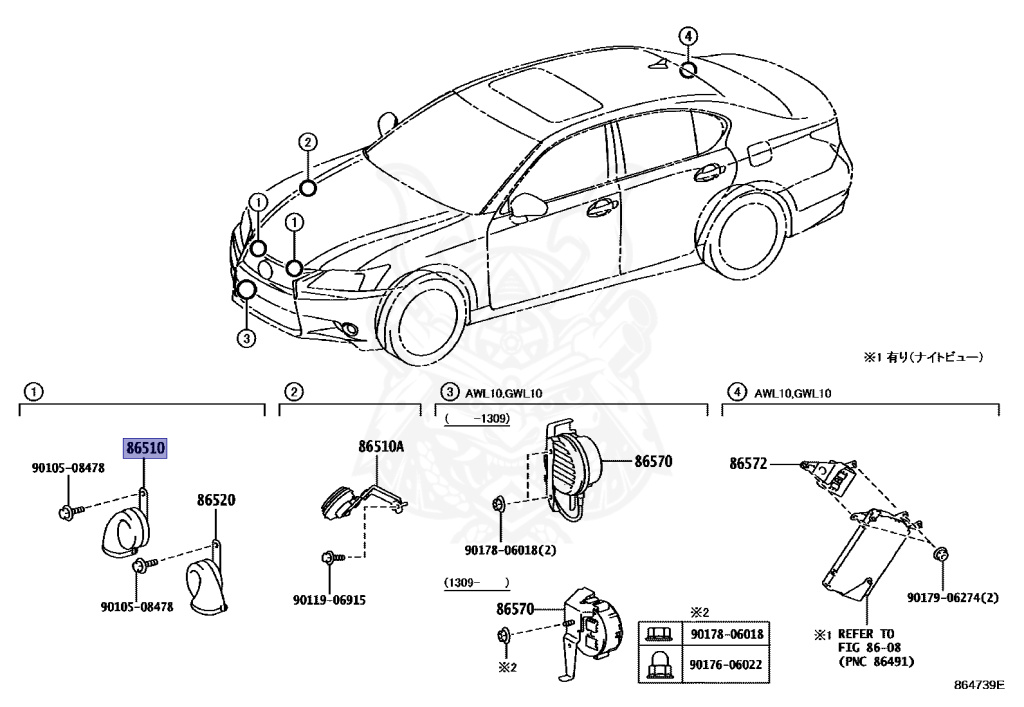 4
2
1
1
3

※1 有り(ナイトビュー)

1
86510
90105-08478
86520
90105-08478

2
86510A
90119-06915

3 AWL10,GWL10
( -1309)
86570
90178-06018(2)
(1309- )
86570
※2

※2
| | 90178-06018 |
|---|---|
| | 90176-06022 |

4 AWL10,GWL10
86572
90179-06274(2)
※1 REFER TO FIG 86-08 (PNC 86491)

864739E