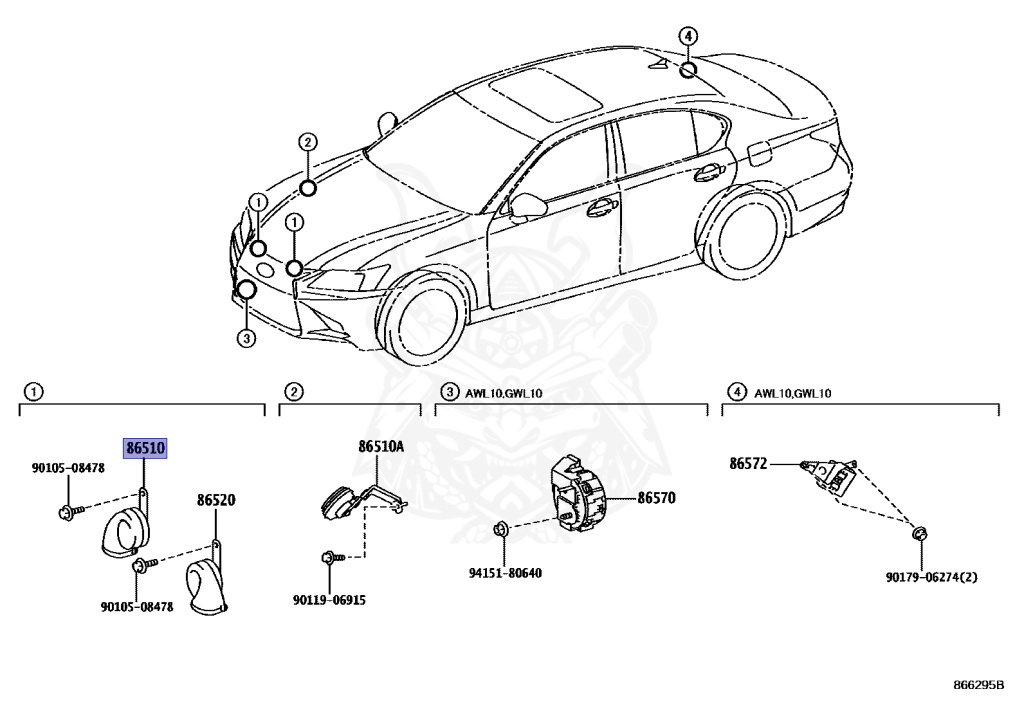 4
2
1
1
3

1
86510
90105-08478
86520
90105-08478

2
86510A
90119-06915

3 AWL10,GWL10
86570
94151-80640

4 AWL10,GWL10
86572
90179-06274(2)

866295B