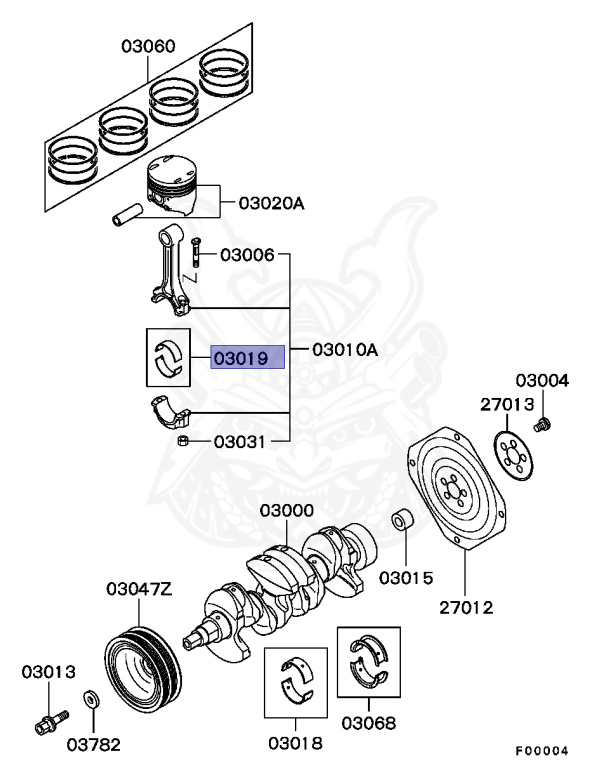 03060
03020A
03006
03019
03010A
03031
03004
27013
03000
03015
27012
03047Z
03013
03782
03018
03068
F00004