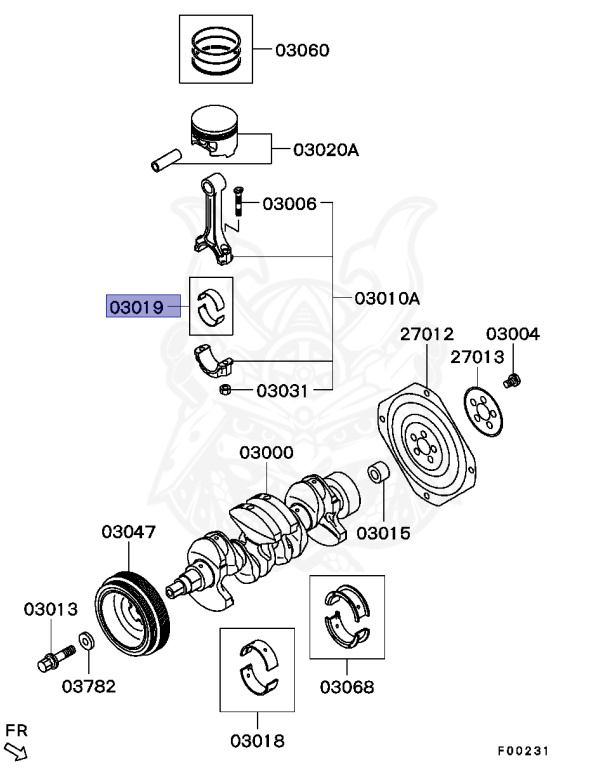 03060

03020A

03006

03019

03010A

27012

03004

27013

03031

03000

03015

03047

03013

03782

03068

03018

FR

F00231