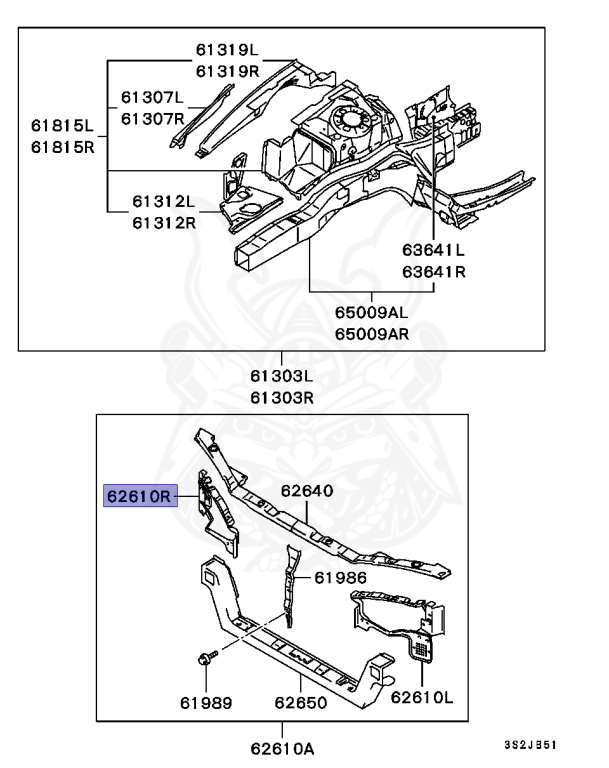 61319L
61319R
61307L
61307R
61815L
61815R
61312L
61312R
63641L
63641R
65009AL
65009AR
61303L
61303R
62610R
62640
61986
61989
62650
62610L
62610A
3S2JB51