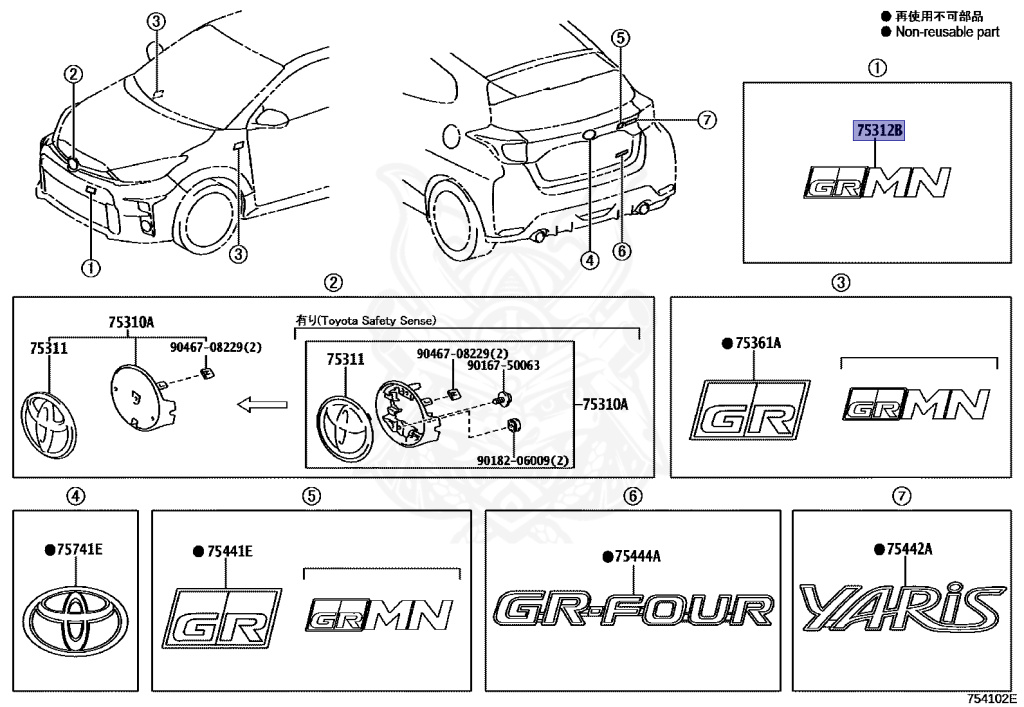 ● 再使用不可部品
● Non-reusable part

③
②
①
③
⑤
⑦
④
⑥

①
75312B
GR MN

②
75310A
75311
90467-08229(2)
有り(Toyota Safety Sense)
75311
90467-08229(2)
90167-50063
75310A
90182-06009(2)

③
● 75361A
GR
GR MN

④
● 75741E

⑤
● 75441E
GR
GR MN

⑥
● 75444A
GR-FOUR

⑦
● 75442A
YARiS

754102E