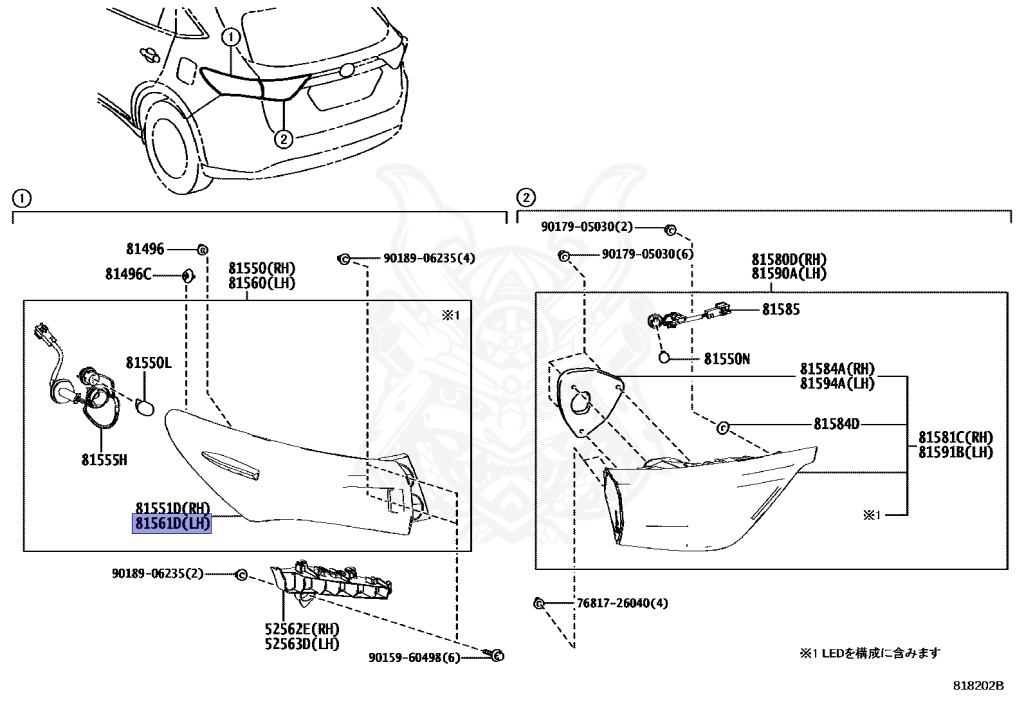 1
2

1

81496
81496C
81550(RH)
81560(LH)
90189-06235(4)
※1
81550L
81555H
81551D(RH)
81561D(LH)
90189-06235(2)
52562E(RH)
52563D(LH)
90159-60498(6)

2

90179-05030(2)
90179-05030(6)
81580D(RH)
81590A(LH)
81585
81550N
81584A(RH)
81594A(LH)
81584D
81581C(RH)
81591B(LH)
※1
76817-26040(4)

※1 LEDを構成に含みます

818202B