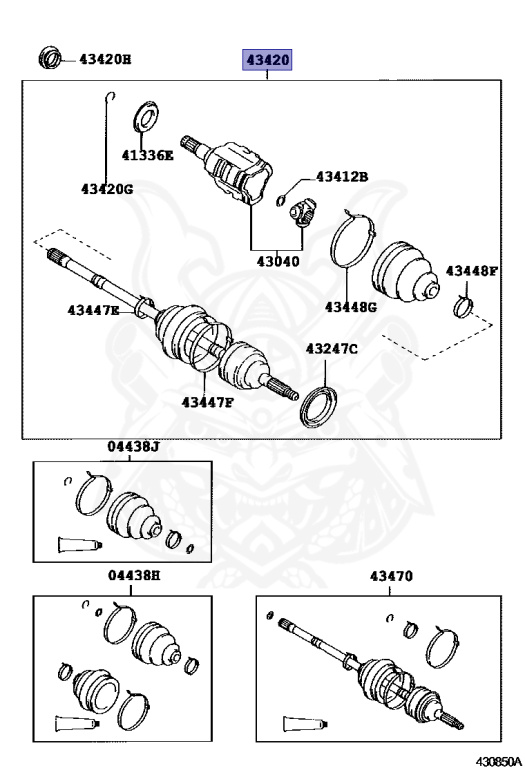 43420H

43420

41336E

43420G

43412B

43040

43448F

43448G

43447E

43247C

43447F

04438J

04438H

43470

430850A