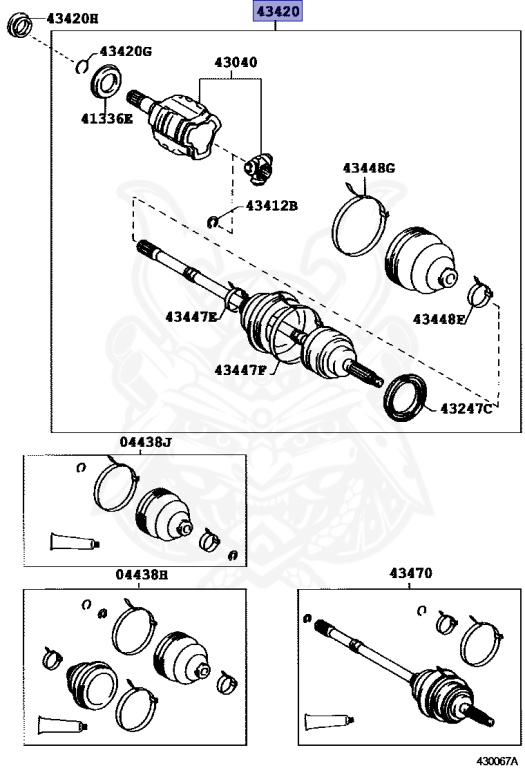 43420H

43420

43420G

43040

41336E

43448G

43412B

43447E

43448F

43447F

43247C

04438J

04438H

43470

430067A