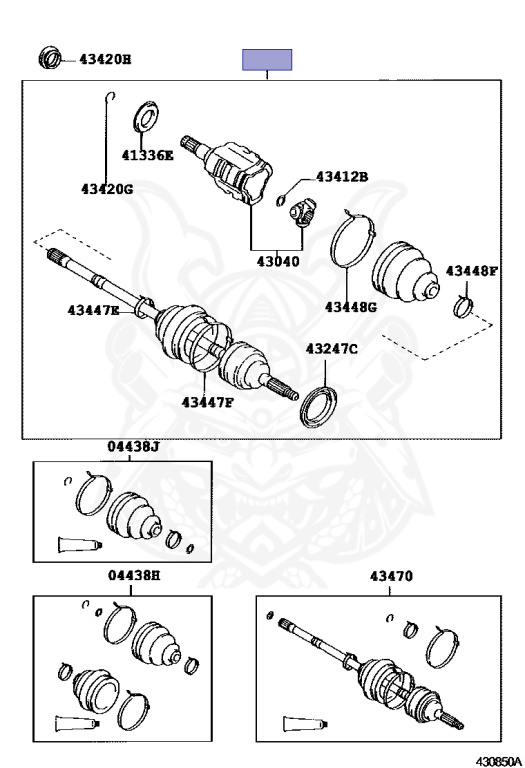 43420H

41336E

43420G

43412B

43040

43448F

43448G

43447E

43247C

43447F

04438J

04438H

43470

430850A