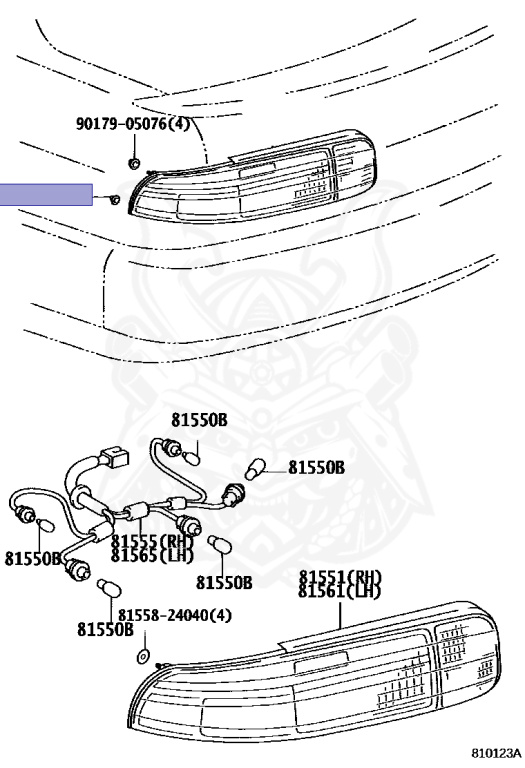 90179-05076(4)

81550B

81550B

81555(RH)
81565(LH)

81550B

81550B

81551(RH)
81561(LH)

81558-24040(4)

81550B

810123A