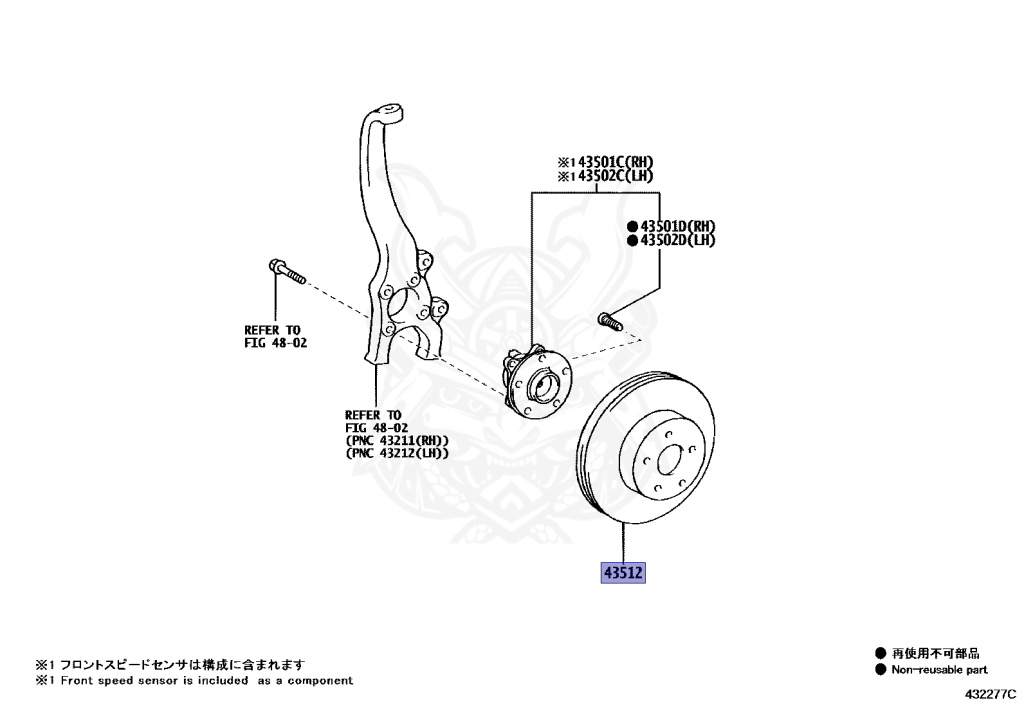 ※1 43501C(RH)
※1 43502C(LH)

● 43501D(RH)
● 43502D(LH)

REFER TO
FIG 48-02

REFER TO
FIG 48-02
(PNC 43211(RH))
(PNC 43212(LH))

43512

※1 フロントスピードセンサは構成に含まれます
※1 Front speed sensor is included as a component

● 再使用不可部品
● Non-reusable part

432277C