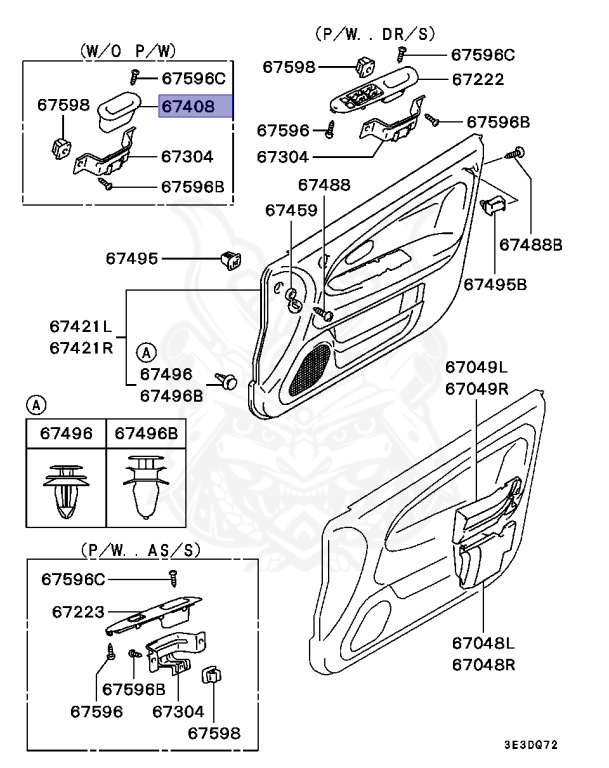 (W/O P/W)
67596C
67598
67408
67304
67596B

(P/W. . DR/S)
67598
67596C
67222
67596
67596B
67304
67488
67459
67488B
67495
67495B
67421L
67421R
A
67496
67496B
67049L
67049R

A
| 67496 | 67496B |
|---|---|
| | |

(P/W. . AS/S)
67596C
67223
67596B
67596
67304
67598
67048L
67048R

3E3DQ72