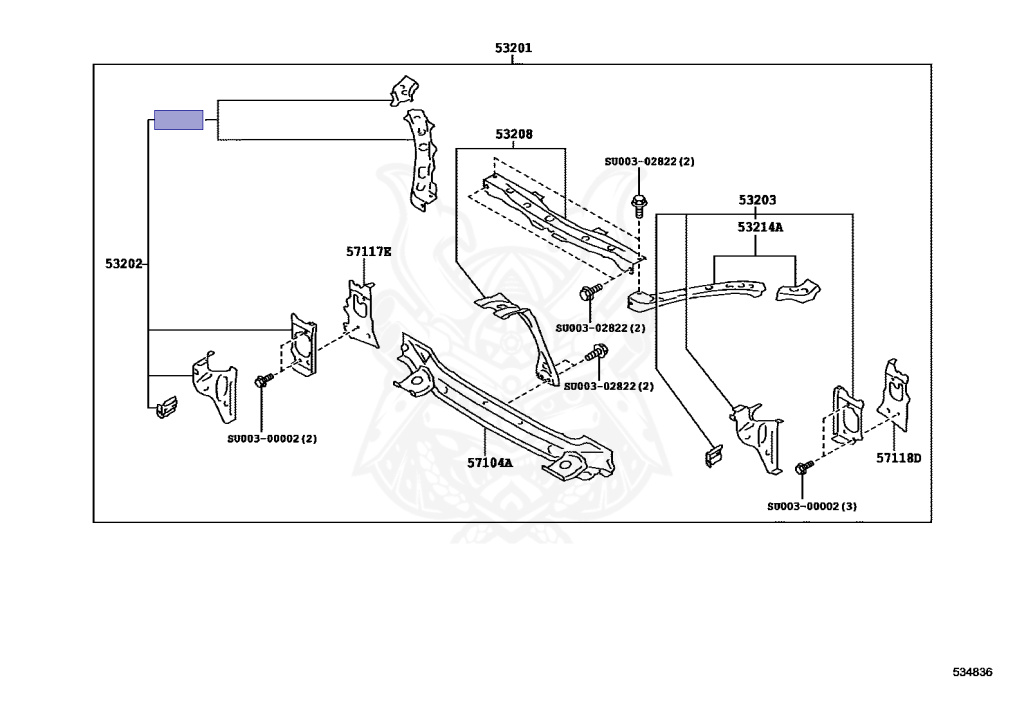 53201

53208

SU003-02822(2)

53203

53214A

53202

57117E

SU003-02822(2)

SU003-02822(2)

SU003-00002(2)

57104A

57118D

SU003-00002(3)

534836