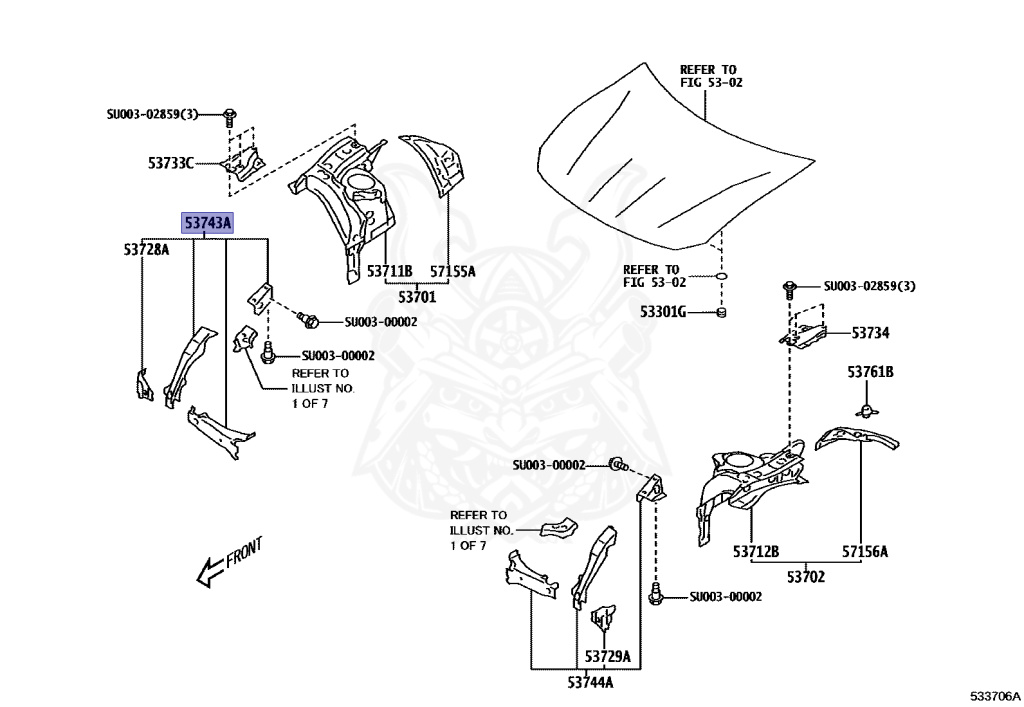 REFER TO
FIG 53-02

SU003-02859(3)

53733C

53743A

53728A

53711B

57155A

53701

SU003-00002

SU003-00002

REFER TO
ILLUST NO.
1 OF 7

REFER TO
FIG 53-02

53301G

SU003-02859(3)

53734

53761B

SU003-00002

REFER TO
ILLUST NO.
1 OF 7

FRONT

53712B

57156A

53702

SU003-00002

53729A

53744A

533706A