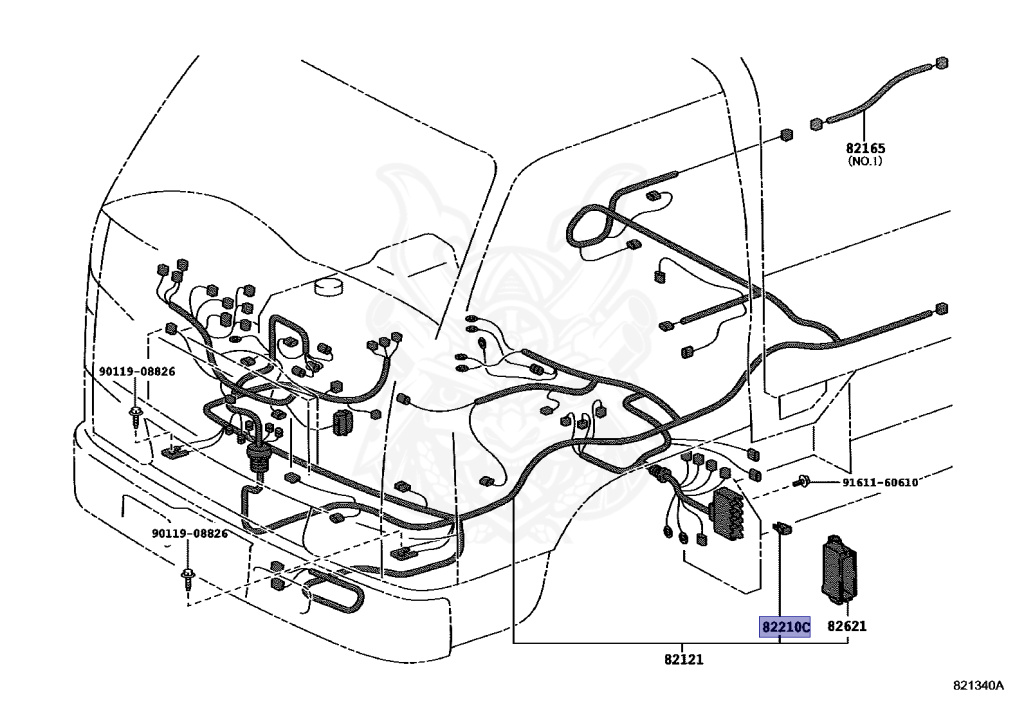 82165
(NO.1)

90119-08826

91611-60610

90119-08826

82210C
82621

82121

821340A