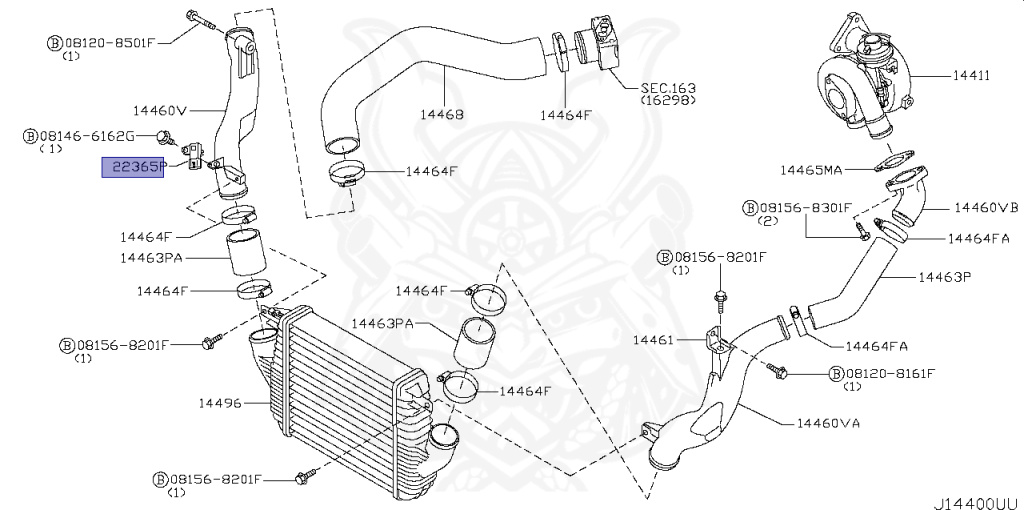 Ⓑ08120-8501F
(1)
14460V
Ⓑ08146-6162G
(1)
22365P
14464F
14463PA
14464F
Ⓑ08156-8201F
(1)
14496
Ⓑ08156-8201F
(1)
14468
14464F
14464F
SEC.163
(16298)
14464F
14463PA
14464F
14411
14465MA
Ⓑ08156-8301F
(2)
14460VB
14464FA
Ⓑ08156-8201F
(1)
14463P
14461
14464FA
Ⓑ08120-8161F
(1)
14460VA
J14400UU