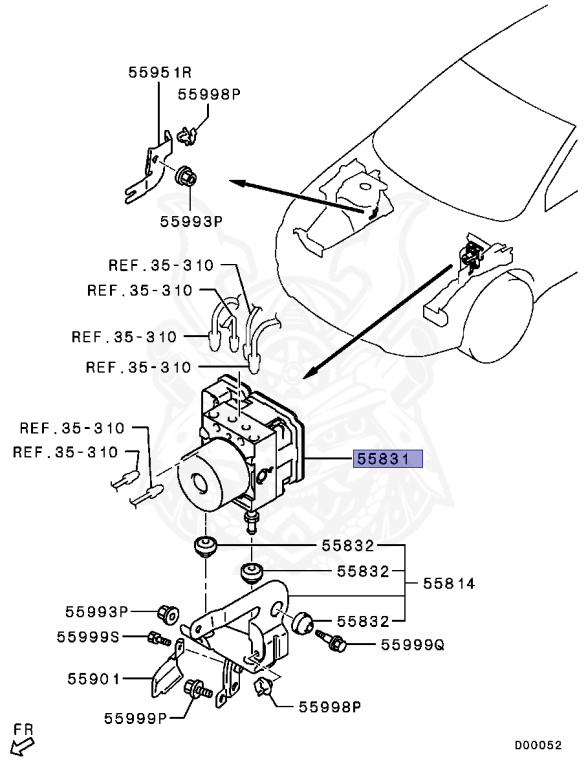 55951R
55998P
55993P
REF.35-310
REF.35-310
REF.35-310
REF.35-310
REF.35-310
REF.35-310
55831
55832
55832
55814
55832
55993P
55999S
55999Q
55901
55999P
55998P
FR
D00052