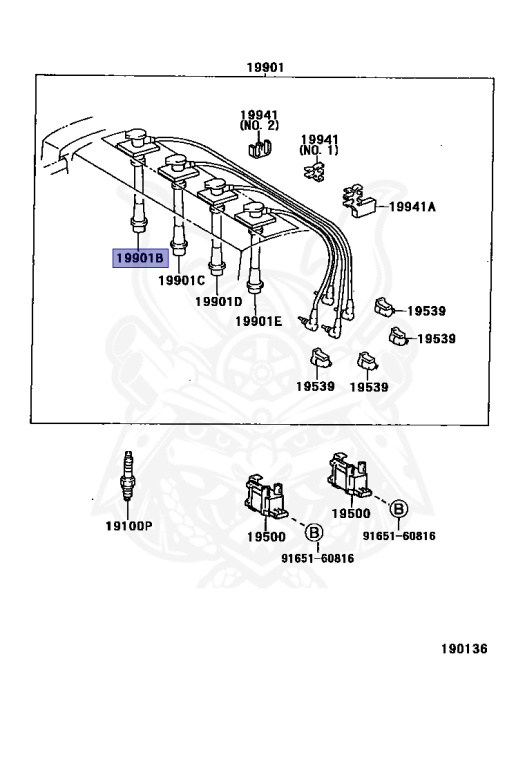 19901

19941
(NO. 2)

19941
(NO. 1)

19941A

19901B

19901C

19901D

19901E

19539

19539

19539

19539

19100P

19500

B

91651-60816

19500

B

91651-60816

190136