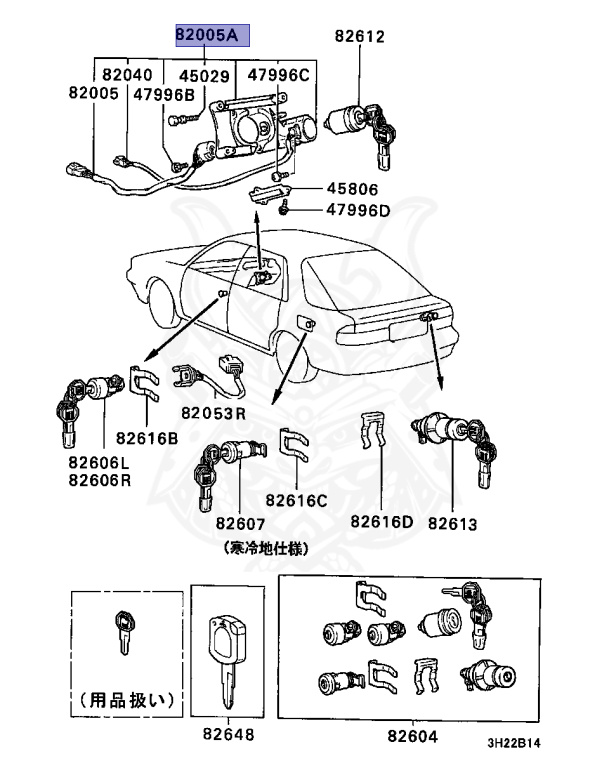 82005A
82612
82040
45029
47996C
82005
47996B
45806
47996D
82053R
82616B
82606L
82606R
82607
82616C
82616D
82613
(寒冷地仕様)
(用品扱い)
82648
82604
3H22B14