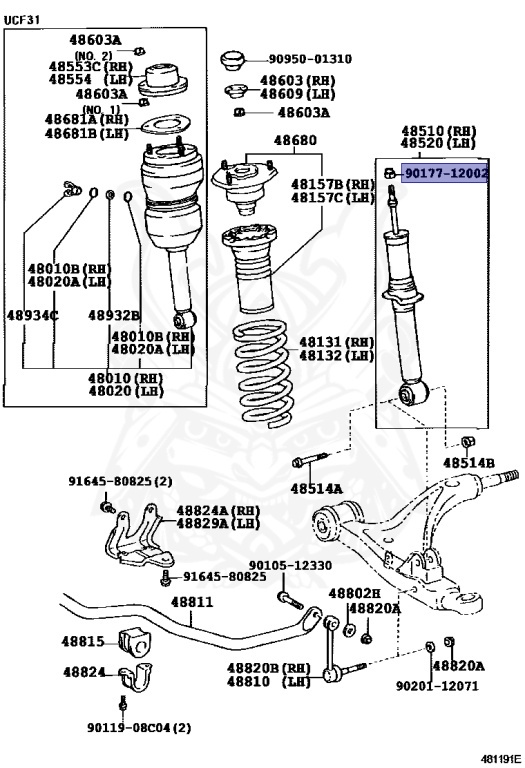 UCF31

48603A
(NO. 2)
48553C (RH)
48554 (LH)
48603A
(NO. 1)
48681A (RH)
48681B (LH)

48010B (RH)
48020A (LH)
48934C
48932B
48010B (RH)
48020A (LH)
48010 (RH)
48020 (LH)

90950-01310
48603 (RH)
48609 (LH)
48603A
48680
48157B (RH)
48157C (LH)
48131 (RH)
48132 (LH)

48510 (RH)
48520 (LH)
90177-12002

48514B
48514A

91645-80825 (2)
48824A (RH)
48829A (LH)
91645-80825
90105-12330
48811
48802H
48820A
48815
48824
48820B (RH)
48810 (LH)
48820A
90201-12071
90119-08C04 (2)

481191E