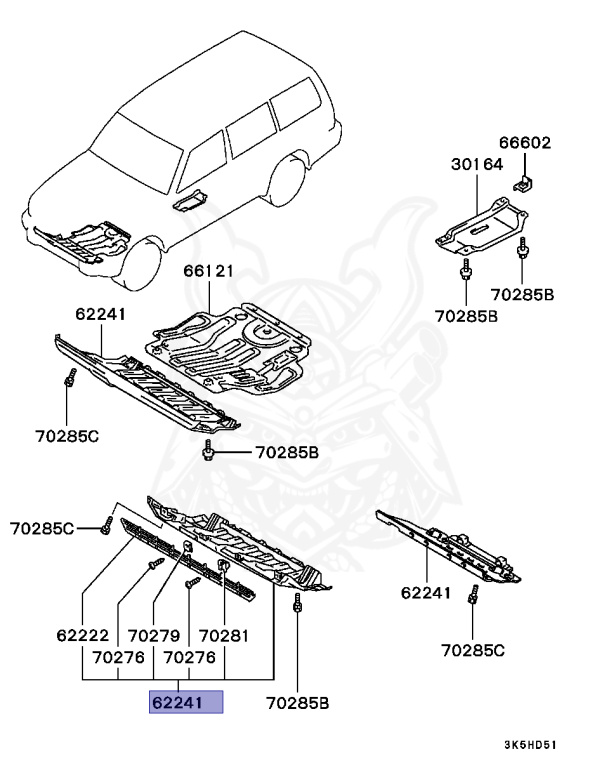 66602
30164
70285B
70285B
66121
62241
70285C
70285B
70285C
62241
70285C
62222
70279
70281
70276
70276
62241
70285B
3K6HD51