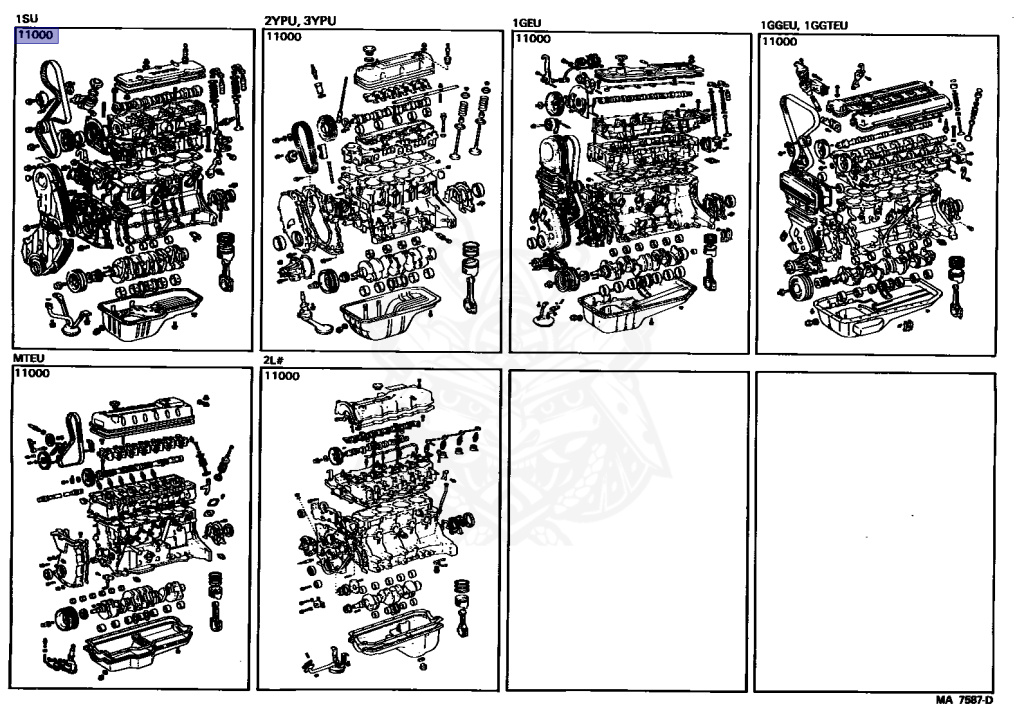 1SU
11000

2YPU, 3YPU
11000

1GEU
11000

1GGEU, 1GGTEU
11000

MTEU
11000

2L#
11000

MA 7587-D