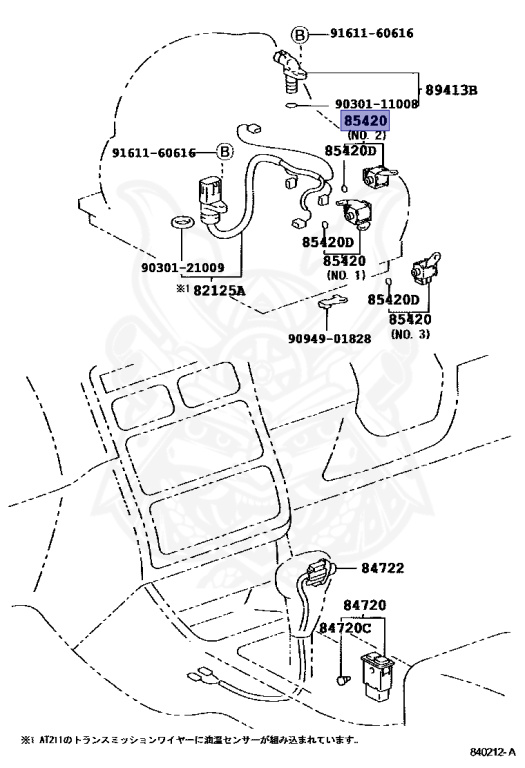 B 91611-60616

89413B

90301-11008

85420
(NO. 2)

91611-60616 B

85420D

85420D
85420
(NO. 1)

90301-21009

※1 82125A

85420D
85420
(NO. 3)

90949-01828

84722

84720

84720C

※1 AT211のトランスミッションワイヤーに油温センサーが組み込まれています。

840212-A