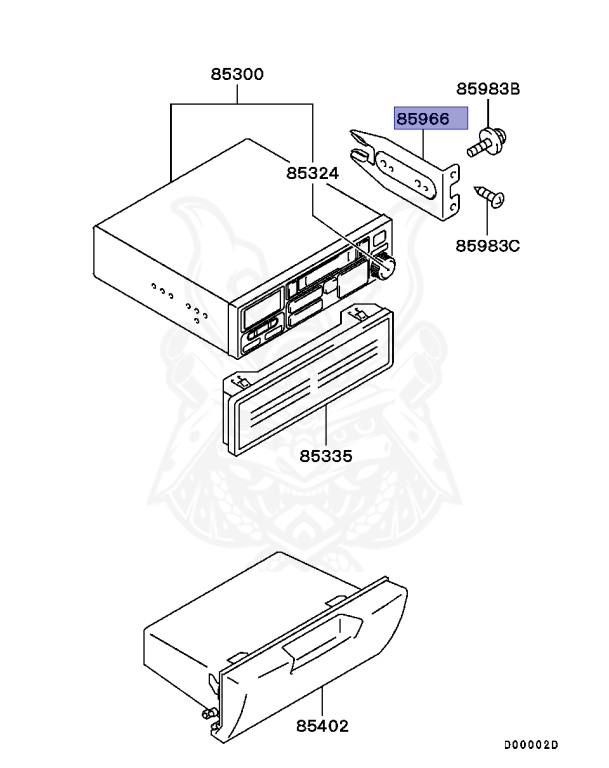 85300

85983B

85966

85324

85983C

85335

85402

D00002D