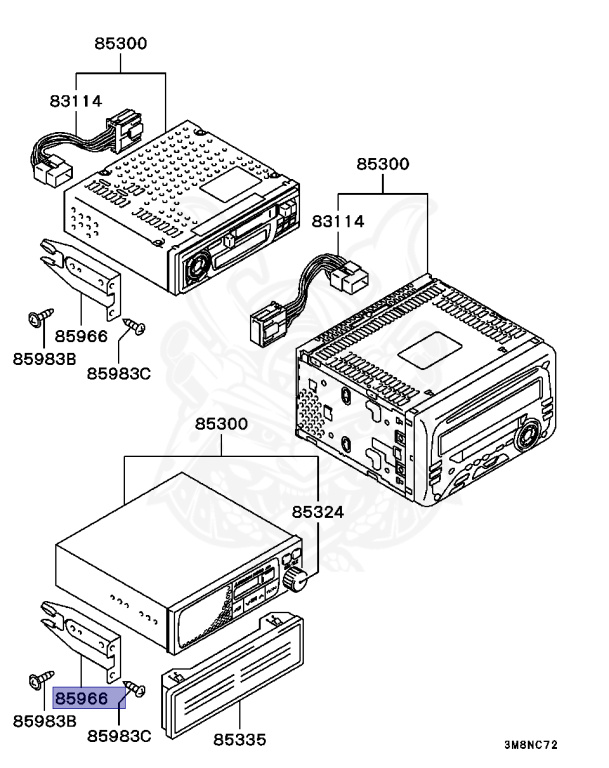 85300
83114
85966
85983B
85983C
85300
83114
85300
85324
85966
85983B
85983C
85335
3M8NC72