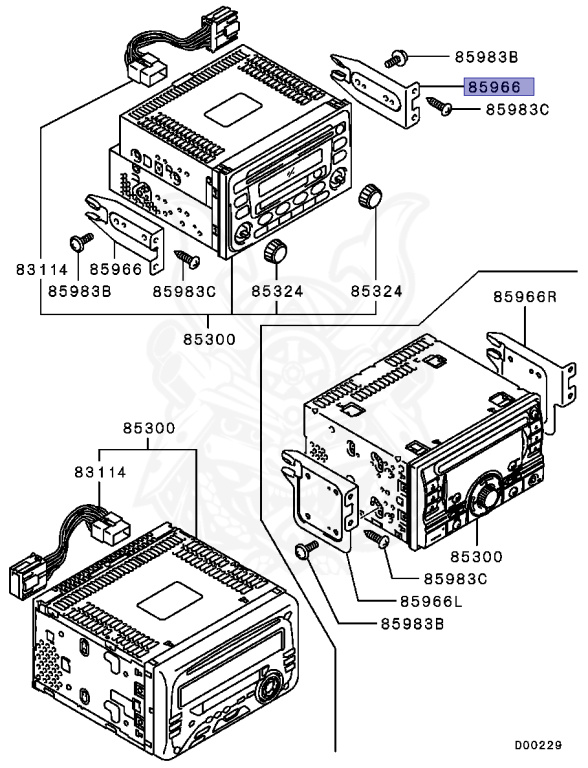 85983B
85966
85983C
83114
85966
85983B
85983C
85324
85324
85300
85966R
85300
83114
85300
85983C
85966L
85983B
D00229