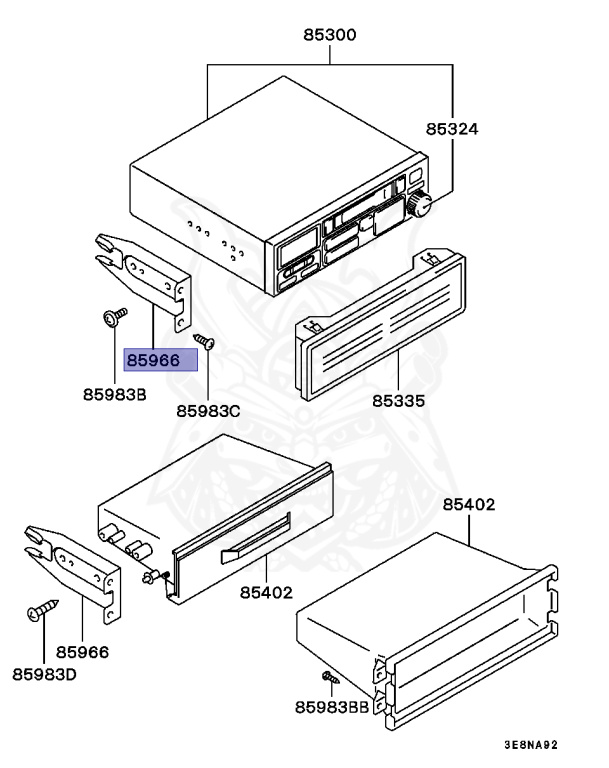 85300

85324

85966

85983B

85983C

85335

85402

85402

85966

85983D

85983BB

3E8NA92