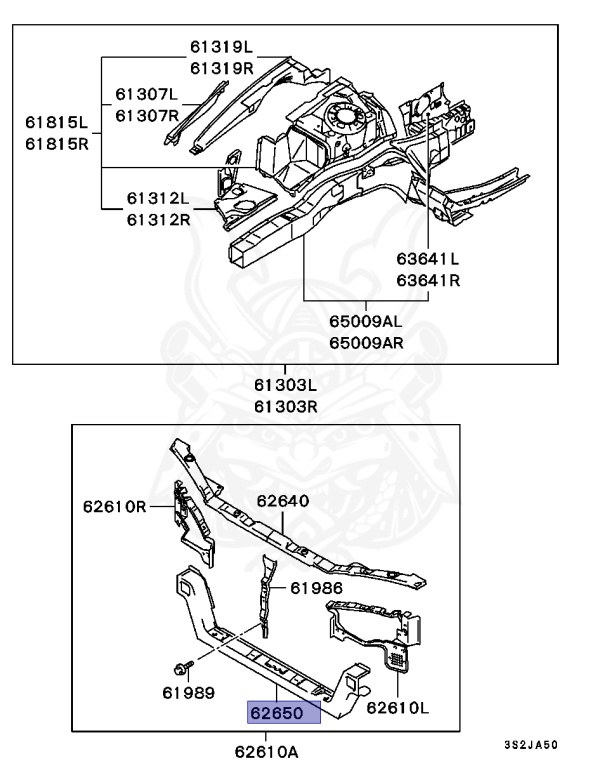 61319L
61319R
61307L
61307R
61815L
61815R
61312L
61312R
63641L
63641R
65009AL
65009AR
61303L
61303R
62610R
62640
61986
61989
62650
62610L
62610A
3S2JA50