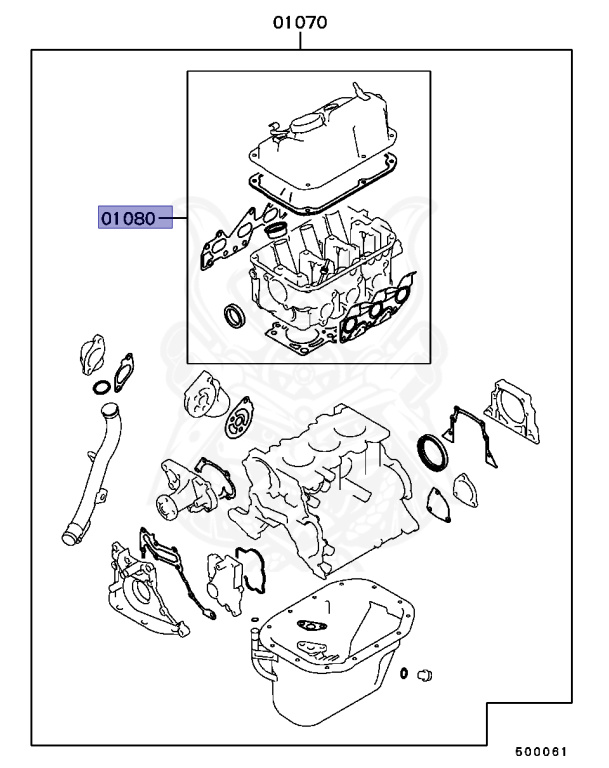 01070

01080

500061