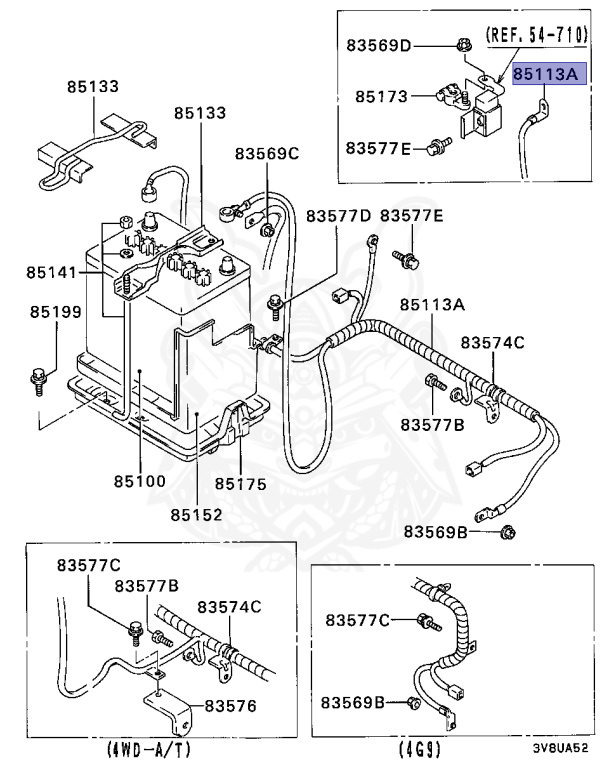 83569D
(REF. 54-710)
85113A
85173
83577E
85133
85133
83569C
83577D
83577E
85141
85199
85113A
83574C
83577B
85100
85175
85152
83569B
83577C
83577B
83574C
83576
(4WD-A/T)
83577C
83569B
(4G9)
3V8UA52