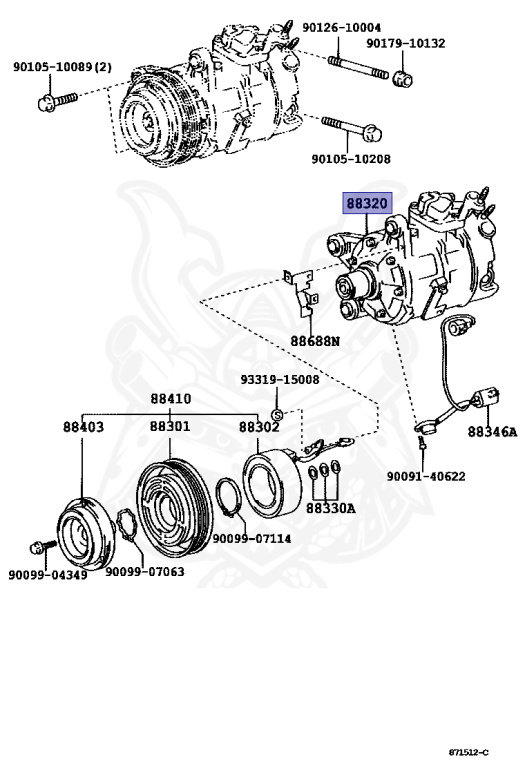 90126-10004
90179-10132
90105-10089(2)
90105-10208
88320
88688N
93319-15008
88410
88403
88301
88302
88346A
90091-40622
88330A
90099-07114
90099-04349
90099-07063
871512-C