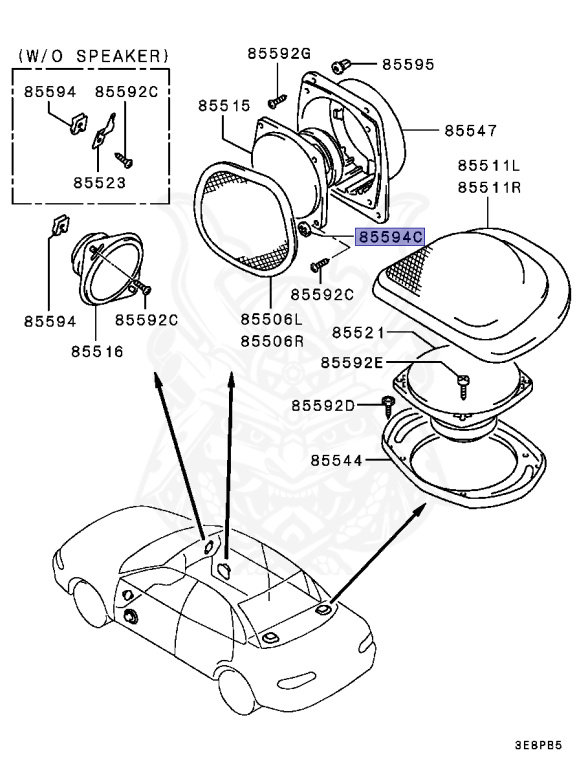 (W/O SPEAKER)
85594
85592C
85523
85594
85592C
85516
85592G
85595
85515
85547
85511L
85511R
85594C
85592C
85506L
85506R
85521
85592E
85592D
85544
3E8PB5