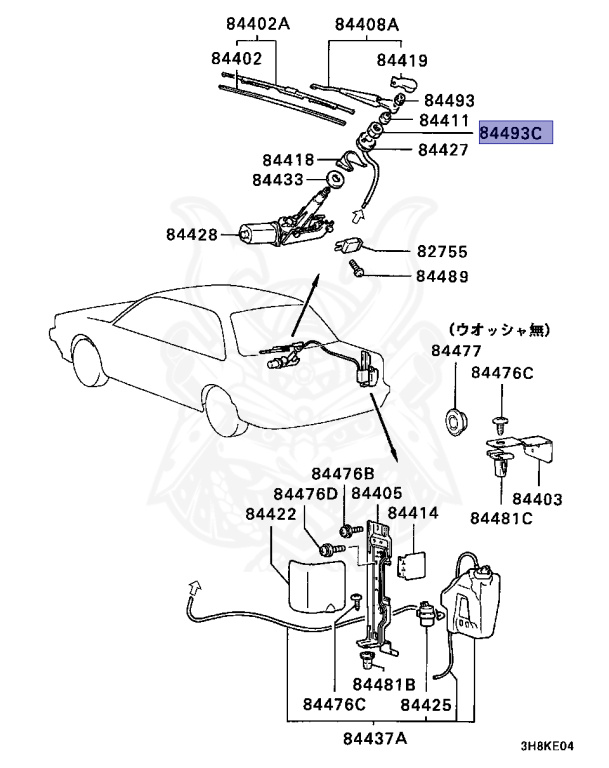 84402A
84408A
84402
84419
84493
84411
84493C
84427
84418
84433
84428
82755
84489
(ウオッシャ無)
84477
84476C
84403
84481C
84476B
84476D
84405
84422
84414
84481B
84476C
84425
84437A
3H8KE04