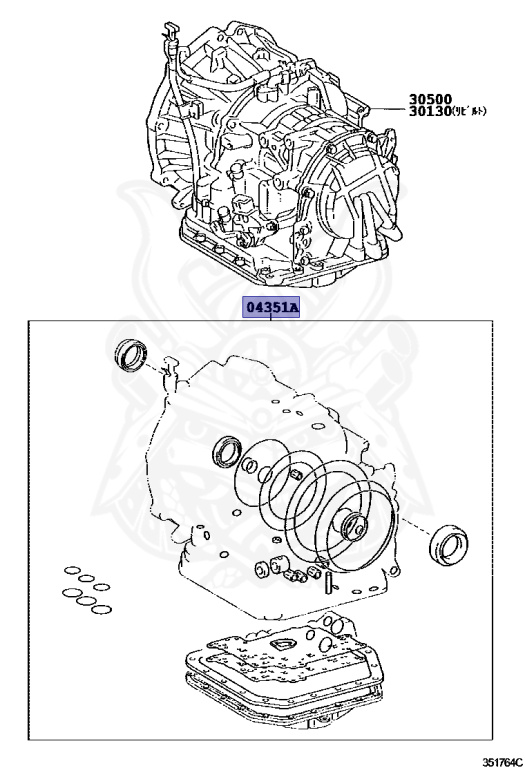 30500
30130(ﾘﾋﾞﾙﾄ)

04351A

351764C