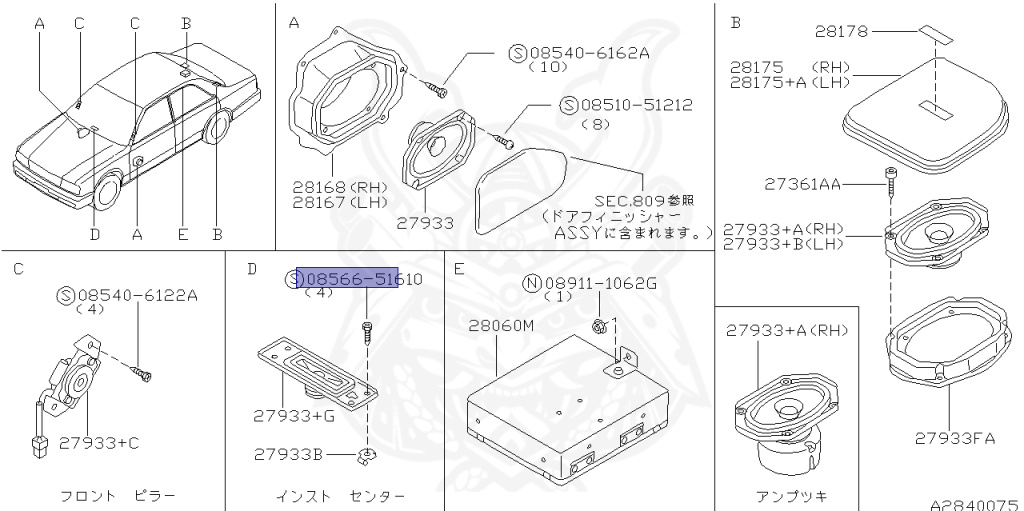 A C C B
D A E B

A
Ⓢ08540-6162A
(10)
Ⓢ08510-51212
(8)
28168(RH)
28167(LH)
27933
SEC.809参照
(ドアフィニッシャー
ASSYに含まれます。)

B
28178
28175 (RH)
28175+A(LH)
27361AA
27933+A(RH)
27933+B(LH)
27933FA

C
Ⓢ08540-6122A
(4)
27933+C
フロント ピラー

D
Ⓢ08566-51610
(4)
27933+G
27933B
インスト センター

E
Ⓝ08911-1062G
(1)
28060M

27933+A(RH)
アンプツキ

A2840075