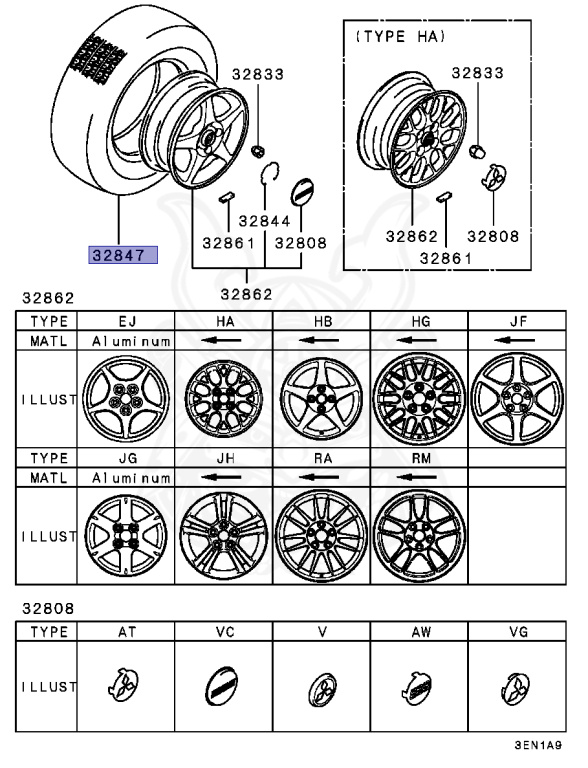 32833

32844

32861

32808

32847

32862

(TYPE HA)

32833

32862

32808

32861

32862

| TYPE | EJ | HA | HB | HG | JF |
|---|---|---|---|---|---|
| MATL | Aluminum | ← | ← | ← | ← |
| ILLUST | | | | | |
| TYPE | JG | JH | RA | RM | |
| MATL | Aluminum | ← | ← | ← | |
| ILLUST | | | | | |

32808

| TYPE | AT | VC | V | AW | VG |
|---|---|---|---|---|---|
| ILLUST | | | | | |

3EN1A9